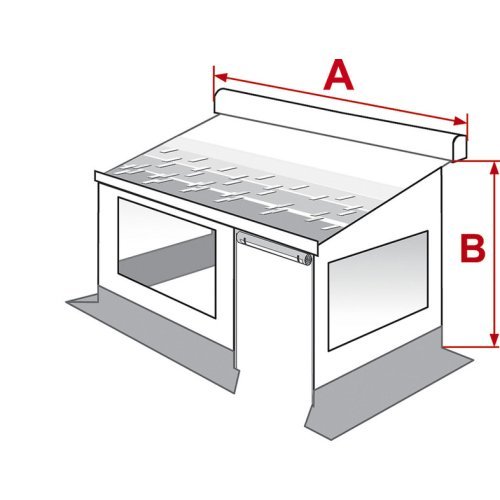 A

B