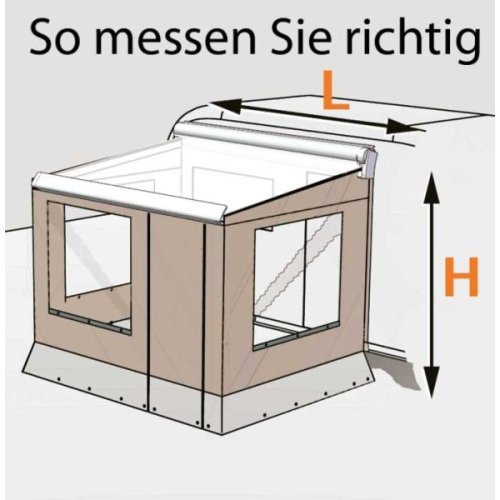 So messen Sie richtig

L

H