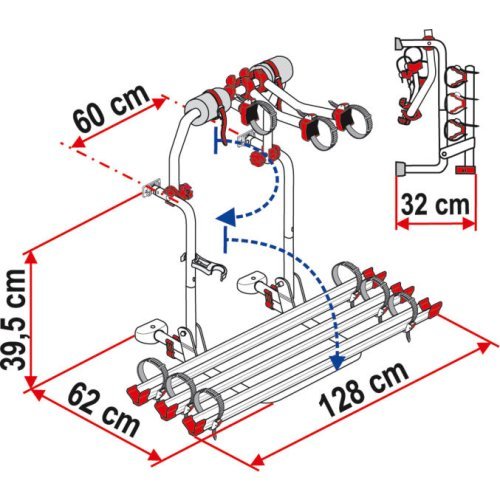 60 cm
32 cm
39,5 cm
62 cm
128 cm