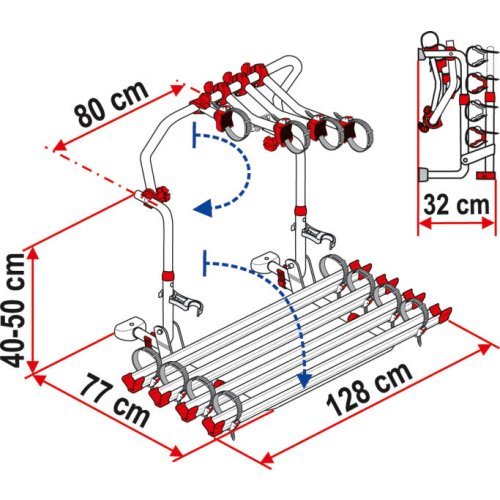 80 cm

32 cm

40-50 cm

77 cm

128 cm