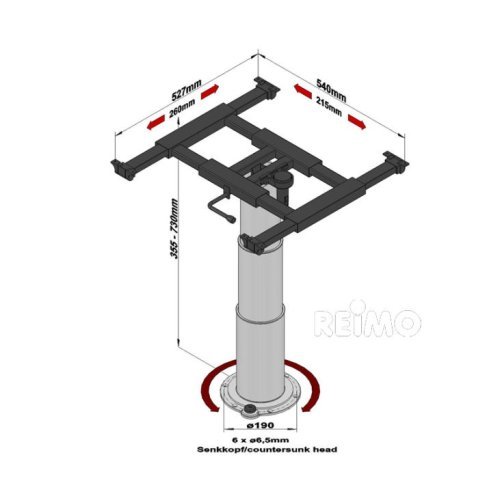 527mm
260mm
540mm
215mm
355 - 730mm
REIMO
ø190
6 x ø6,5mm
Senkkopf/countersunk head