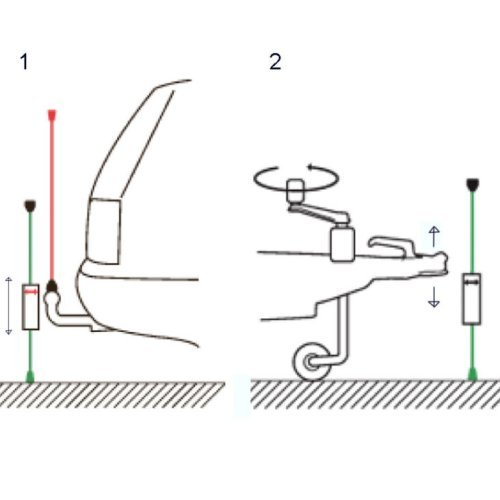 1

2