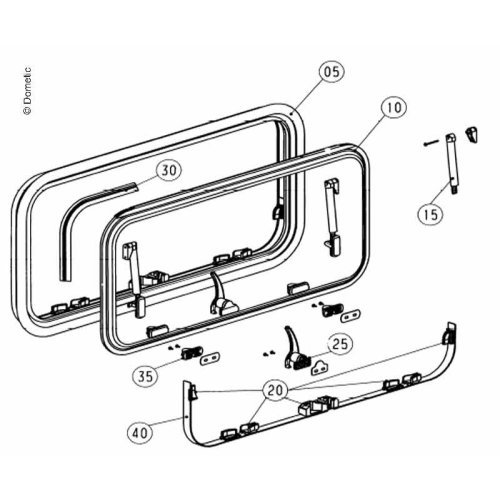 © Dometic

05

10

30

15

25

35

20

40