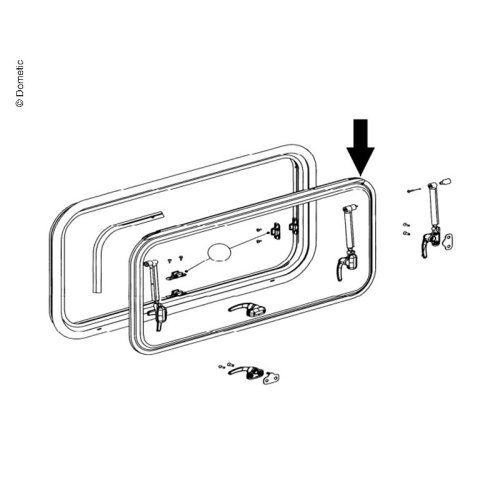 © Dometic