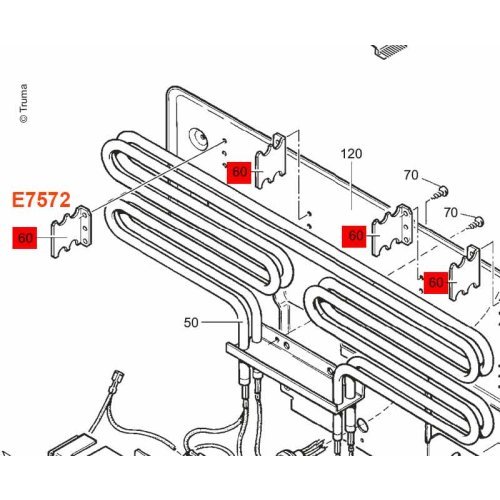 © Truma

E7572

60

60

120

70

70

60

60

50