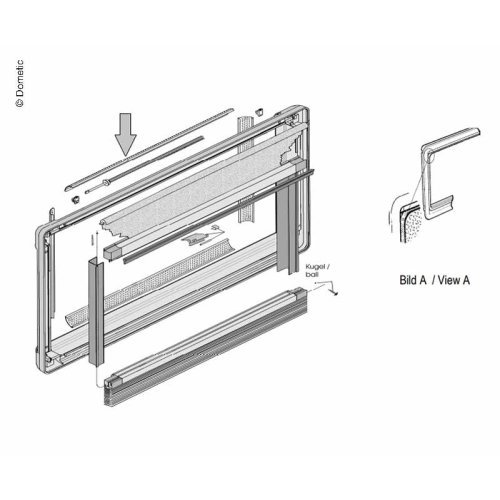 © Dometic

Kugel / ball

Bild A / View A