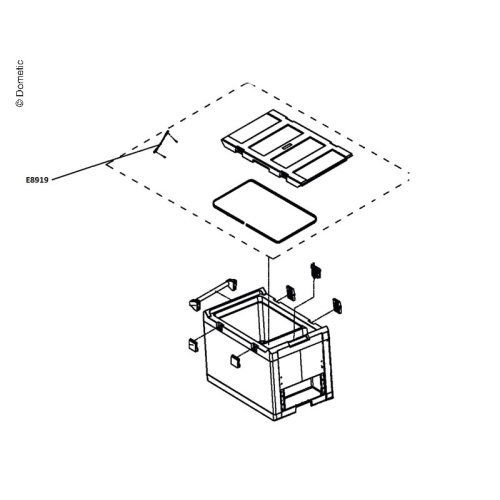 © Dometic

E8919