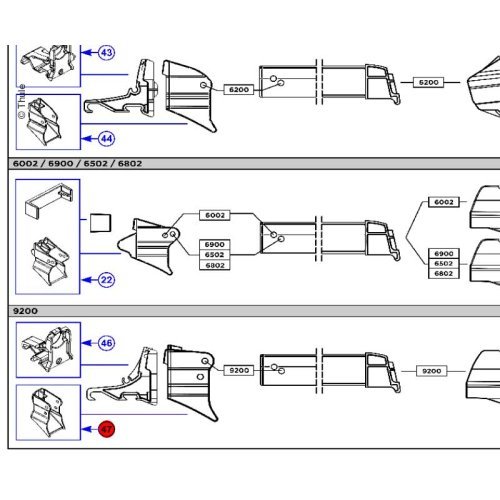 © Thule

43

44

6200

6200

6002 / 6900 / 6502 / 6802

22

6002

6900
6502
6802

6002

6900
6502
6802

9200

46

47

9200

9200