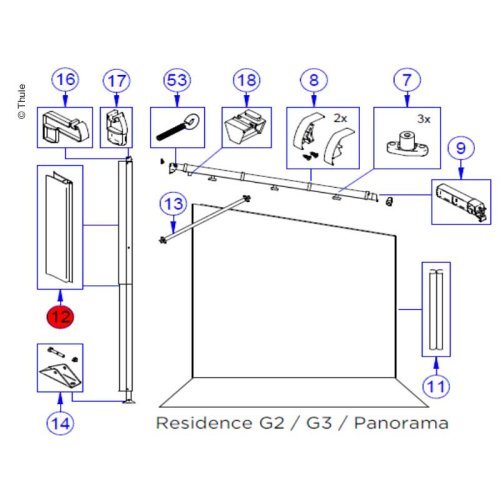 © Thule

16
17
53
18
8
2x
7
3x
9
13
12
11
14

Residence G2 / G3 / Panorama