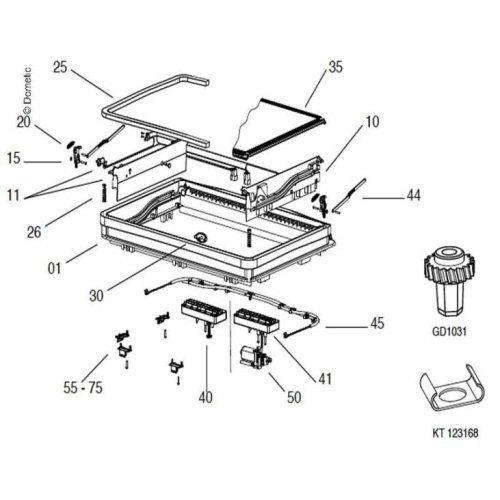 © Dometic

25

35

20

10

15

11

44

26

01

30

45

GD1031

41

55 - 75

40

50

KT 123168