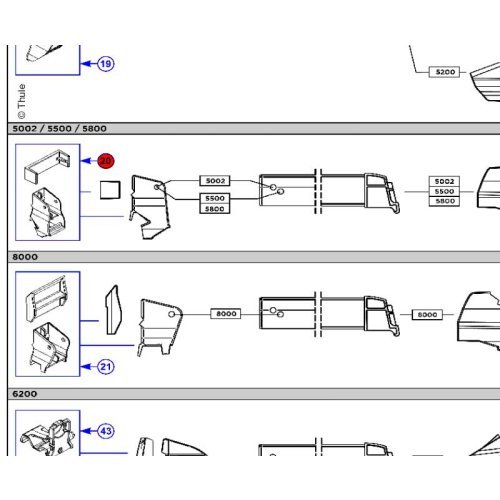 19

5200

© Thule

5002 / 5500 / 5800

20

5002

5500

5800

5002

5500

5800

8000

8000

8000

21

6200

43